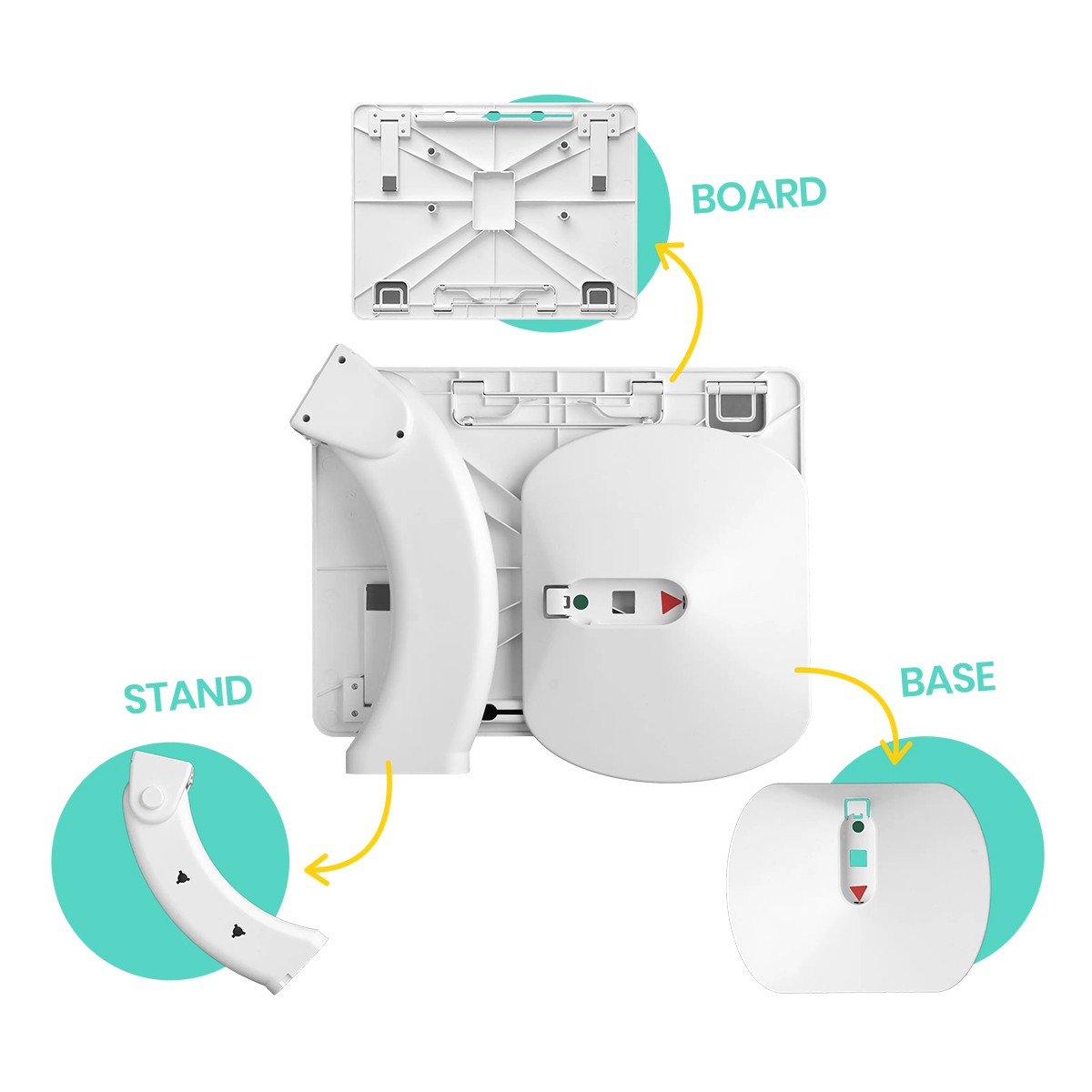 BOARD

STAND

BASE